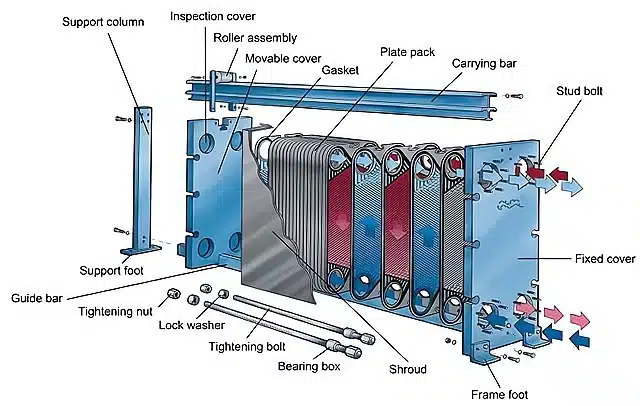 Support column
Inspection cover
Roller assembly
Movable cover
Gasket
Plate pack
Carrying bar
Stud bolt
Fixed cover
Support foot
Guide bar
Tightening nut
Lock washer
Tightening bolt
Bearing box
Shroud
Frame foot